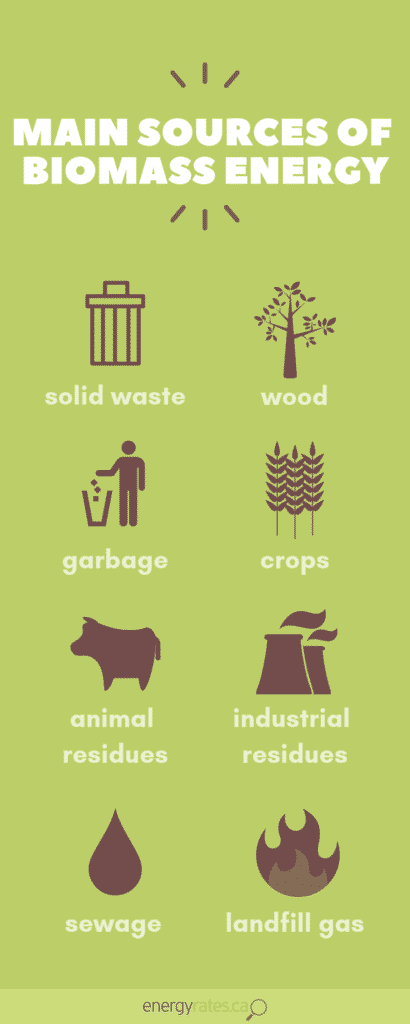 MAIN SOURCES OF BIOMASS ENERGY

solid waste

wood

garbage

crops

animal residues

industrial residues

sewage

landfill gas

energyrates.ca