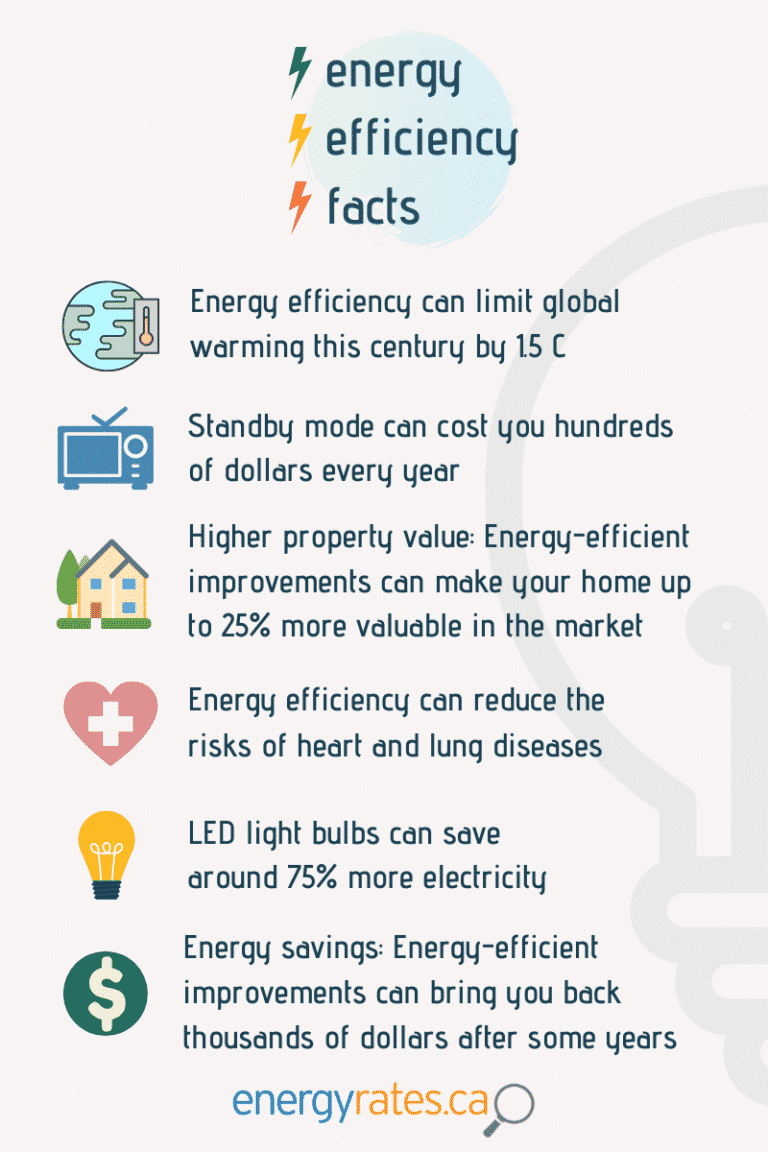 energy
efficiency
facts

Energy efficiency can limit global warming this century by 1.5 C

Standby mode can cost you hundreds of dollars every year

Higher property value: Energy-efficient improvements can make your home up to 25% more valuable in the market

Energy efficiency can reduce the risks of heart and lung diseases

LED light bulbs can save around 75% more electricity

Energy savings: Energy-efficient improvements can bring you back thousands of dollars after some years

energyrates.ca