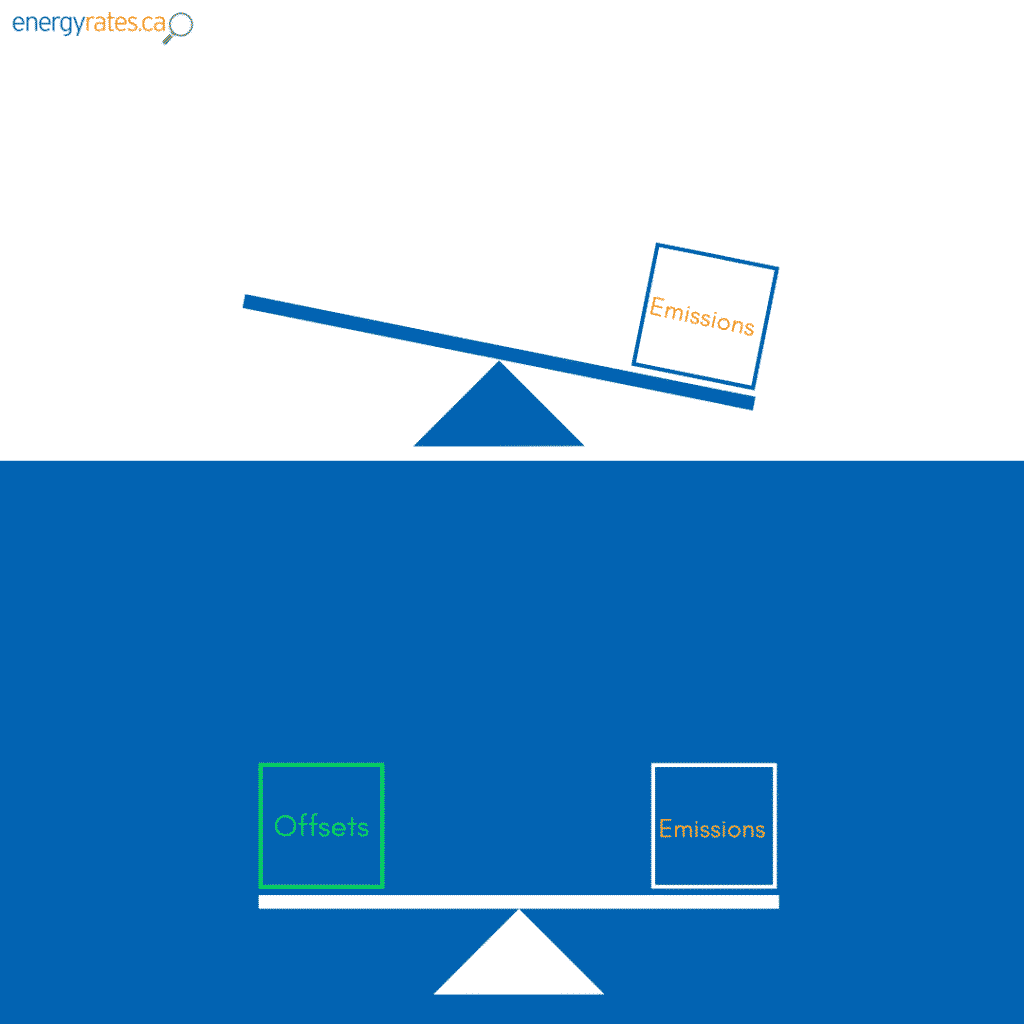 energyrates.ca

Emissions

Offsets

Emissions