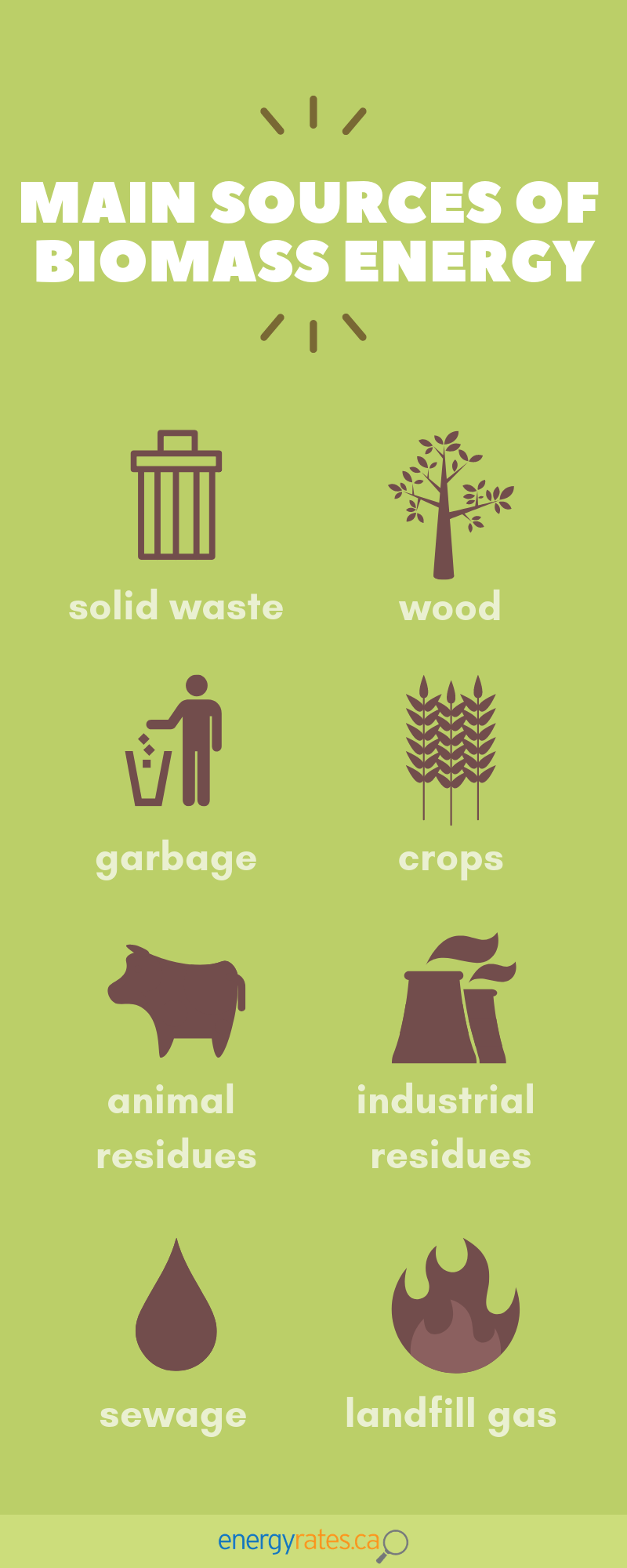 MAIN SOURCES OF BIOMASS ENERGY

solid waste

wood

garbage

crops

animal residues

industrial residues

sewage

landfill gas

energyrates.ca